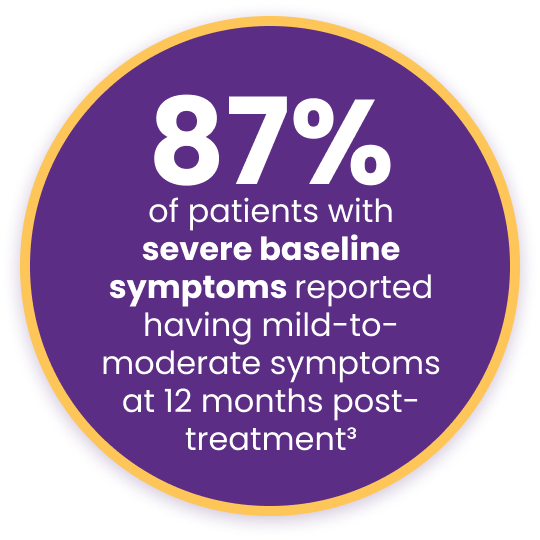 87%

of patients with severe baseline symptoms reported having mild-to-moderate symptoms at 12 months post-treatment$^{3}$